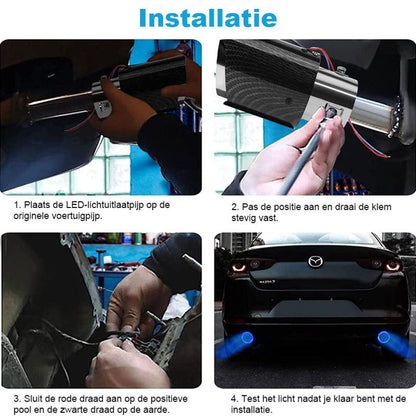 Installatie

1. Plaats de LED-lichtuitlaatpijp op de originele voertuigpijp.

2. Pas de positie aan en draai de klem stevig vast.

MAZDA 3

3. Sluit de rode draad aan op de positieve pool en de zwarte draad op de aarde.

4. Test het licht nadat je klaar bent met de installatie.